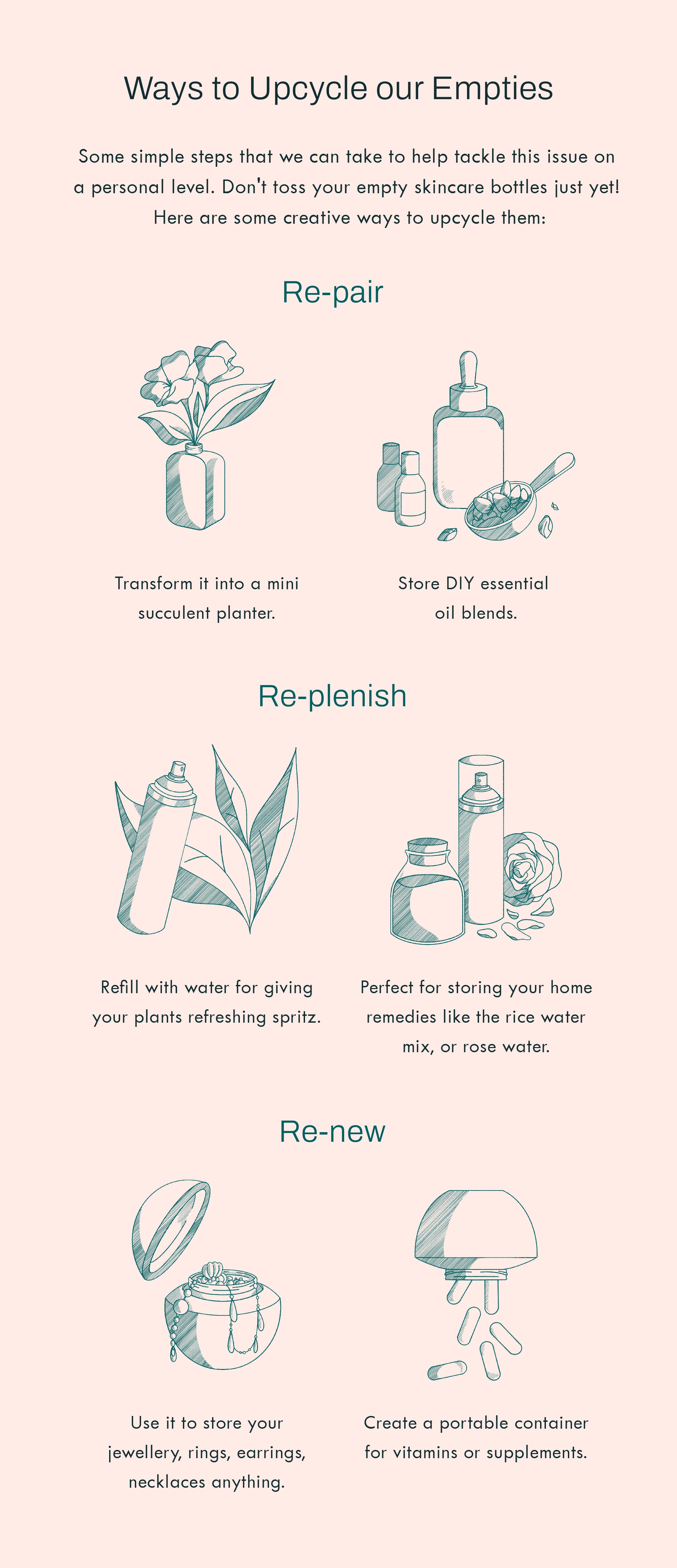 Ways to Upcycle our Empties

Some simple steps that we can take to help tackle this issue on a personal level. Don't toss your empty skincare bottles just yet! Here are some creative ways to upcycle them:

Re-pair

Transform it into a mini succulent planter.

Store DIY essential oil blends.

Re-plenish

Refill with water for giving your plants refreshing spritz.

Perfect for storing your home remedies like the rice water mix, or rose water.

Re-new

Use it to store your jewellery, rings, earrings, necklaces anything.

Create a portable container for vitamins or supplements.